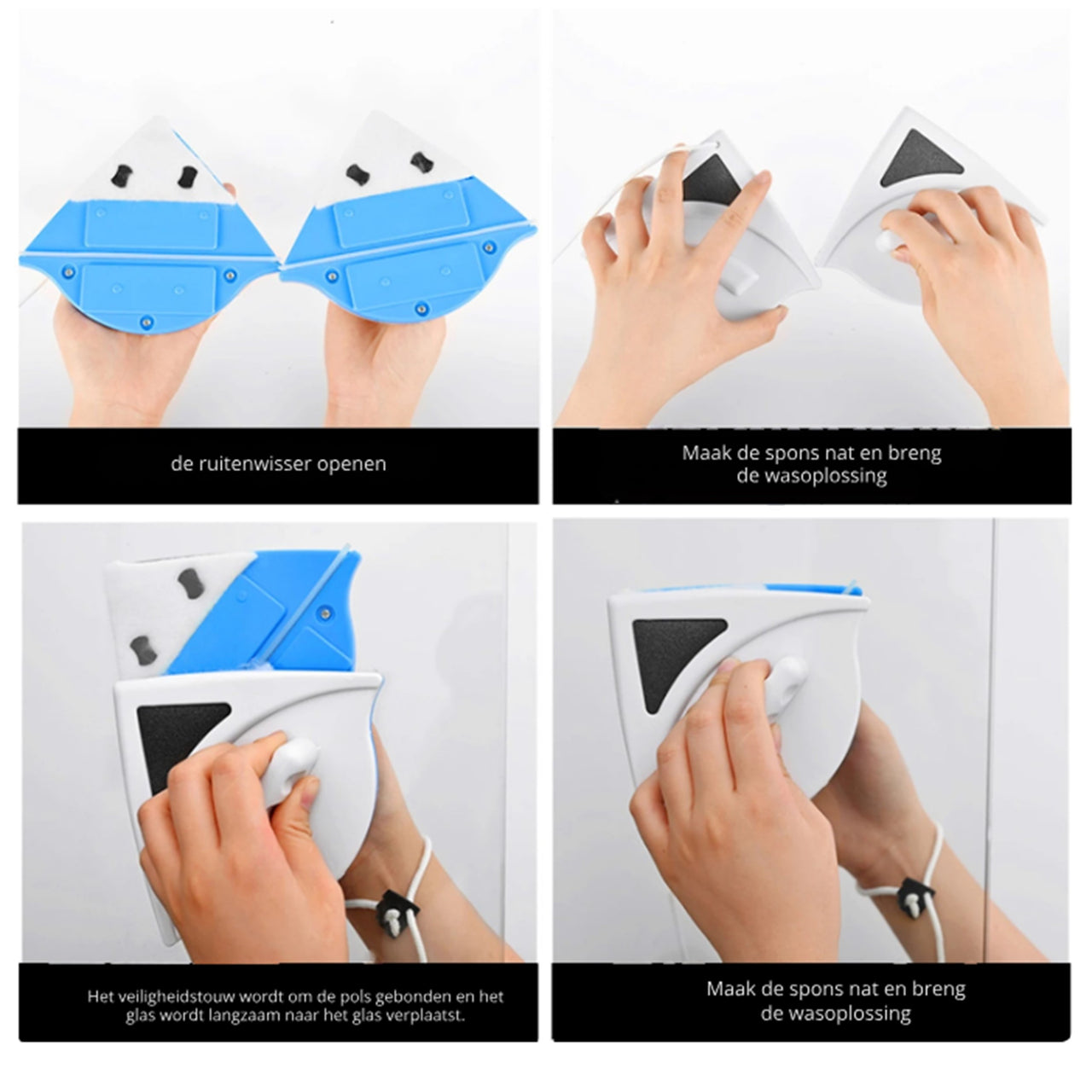 de ruitenwisser openen

Maak de spons nat en breng de wasoplossing

Het veiligheidstouw wordt om de pols gebonden en het glas wordt langzaam naar het glas verplaatst.

Maak de spons nat en breng de wasoplossing