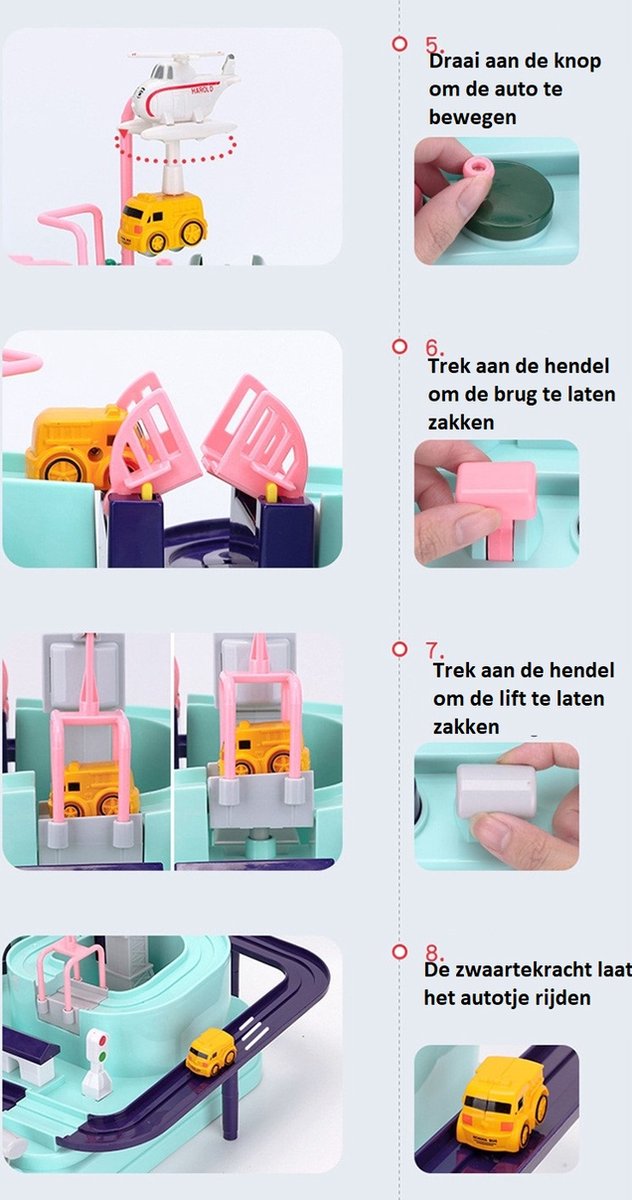 HAROLD

5.
Draai aan de knop om de auto te bewegen

6.
Trek aan de hendel om de brug te laten zakken

7.
Trek aan de hendel om de lift te laten zakken

8.
De zwaartekracht laat het autotje rijden