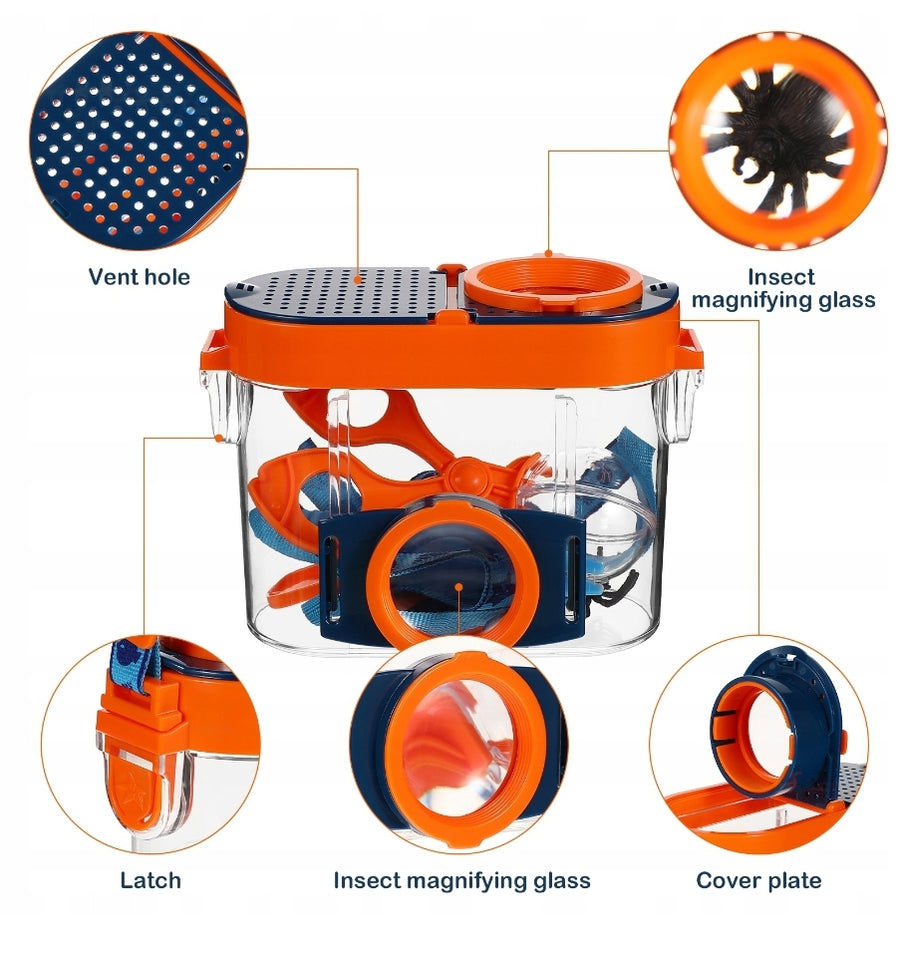 Vent hole

Insect magnifying glass

Latch

Insect magnifying glass

Cover plate