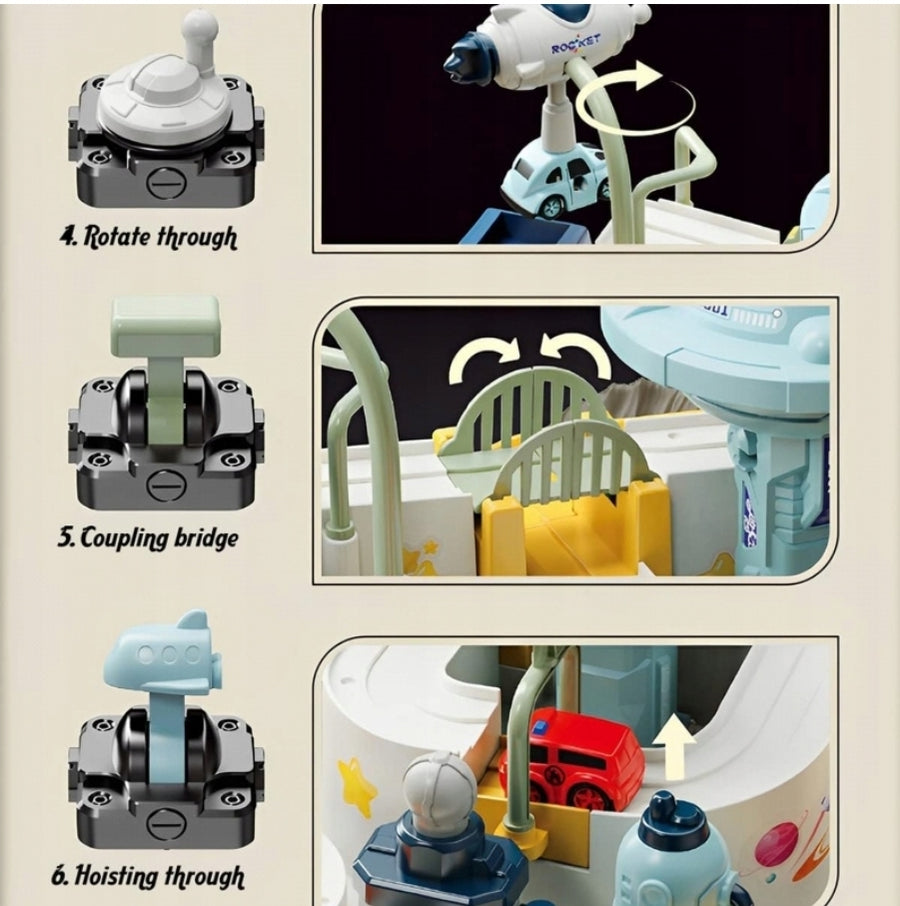 ROCKET

4. Rotate through

5. Coupling bridge

6. Hoisting through