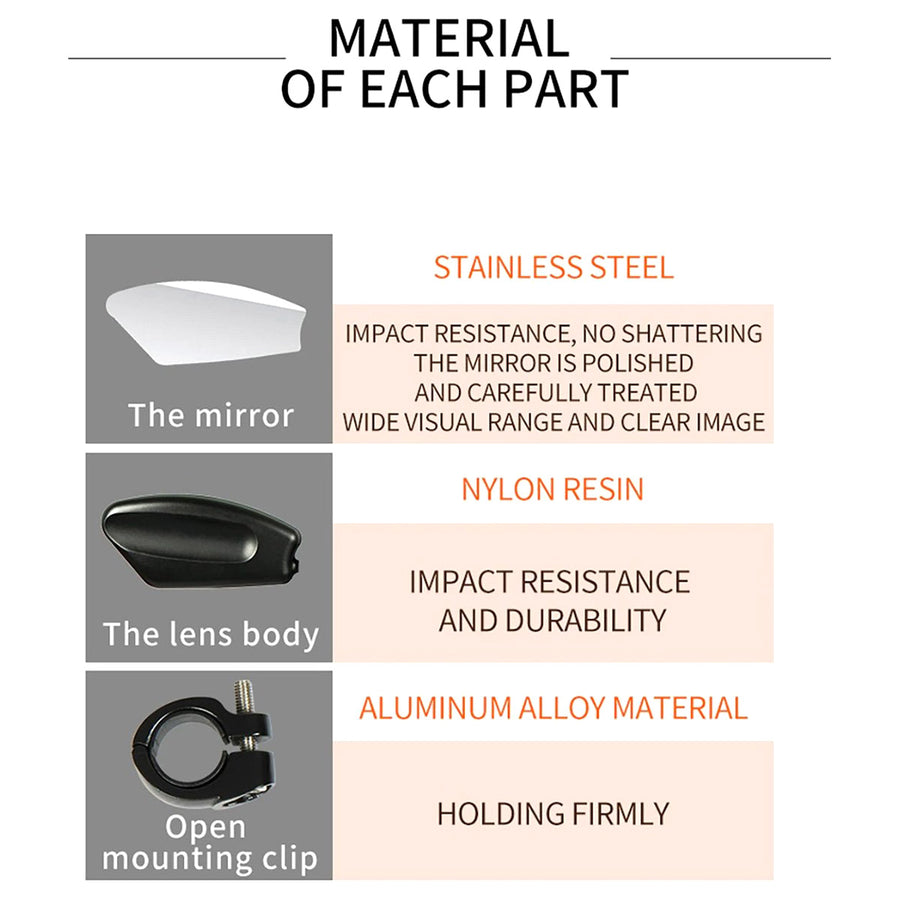 MATERIAL OF EACH PART

The mirror

STAINLESS STEEL

IMPACT RESISTANCE, NO SHATTERING
THE MIRROR IS POLISHED
AND CAREFULLY TREATED
WIDE VISUAL RANGE AND CLEAR IMAGE

The lens body

NYLON RESIN

IMPACT RESISTANCE
AND DURABILITY

Open mounting clip

ALUMINUM ALLOY MATERIAL

HOLDING FIRMLY