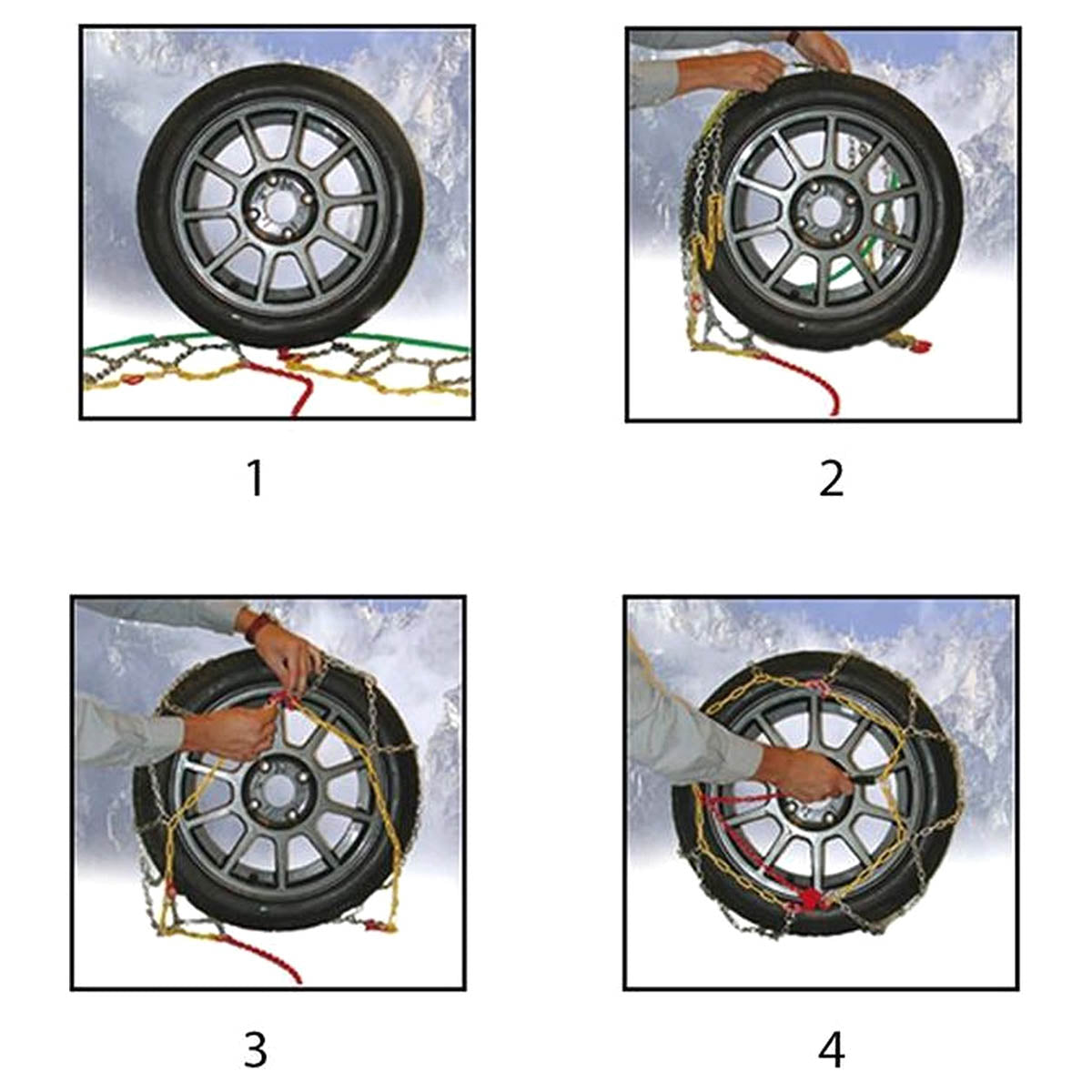 1

2

3

4