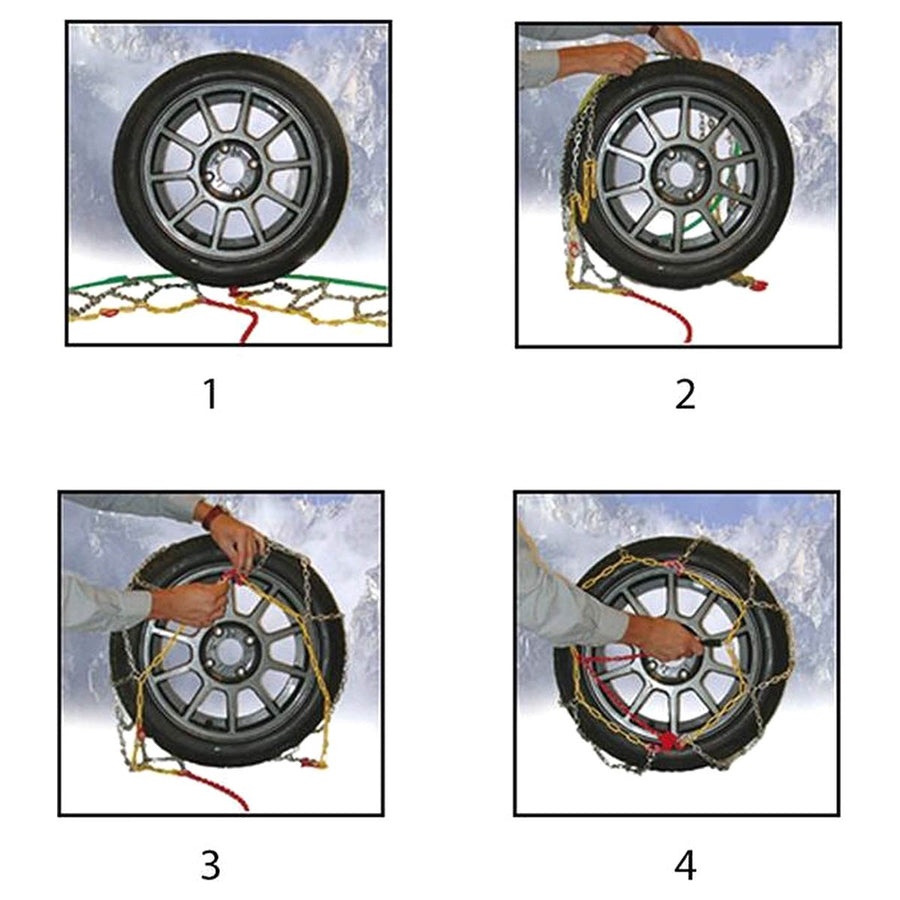 1

2

3

4