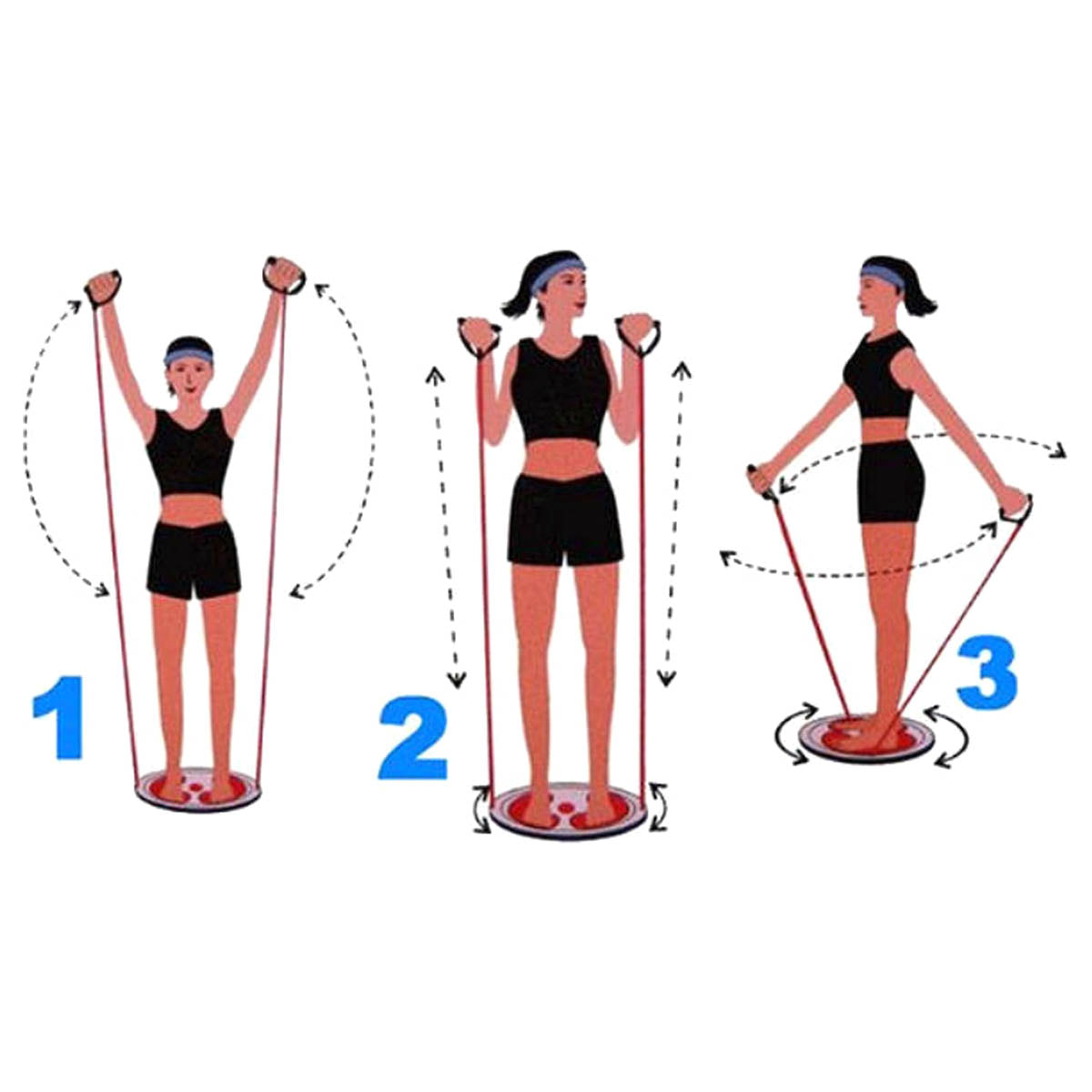 1

2

3