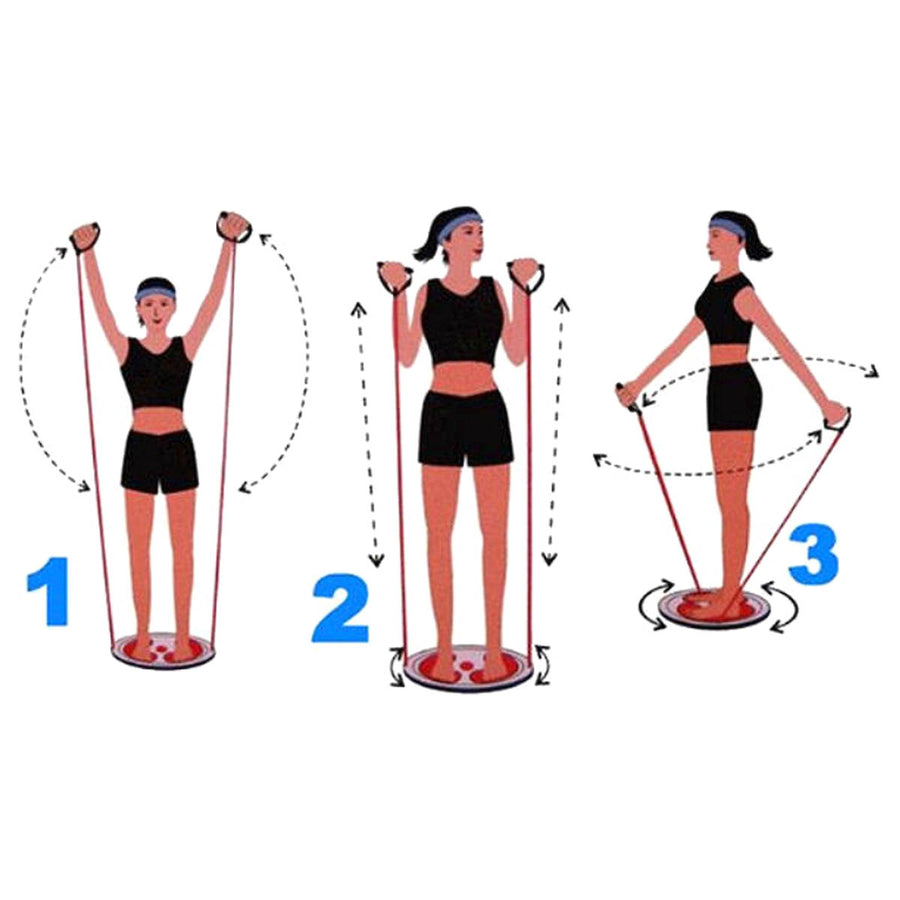 1

2

3