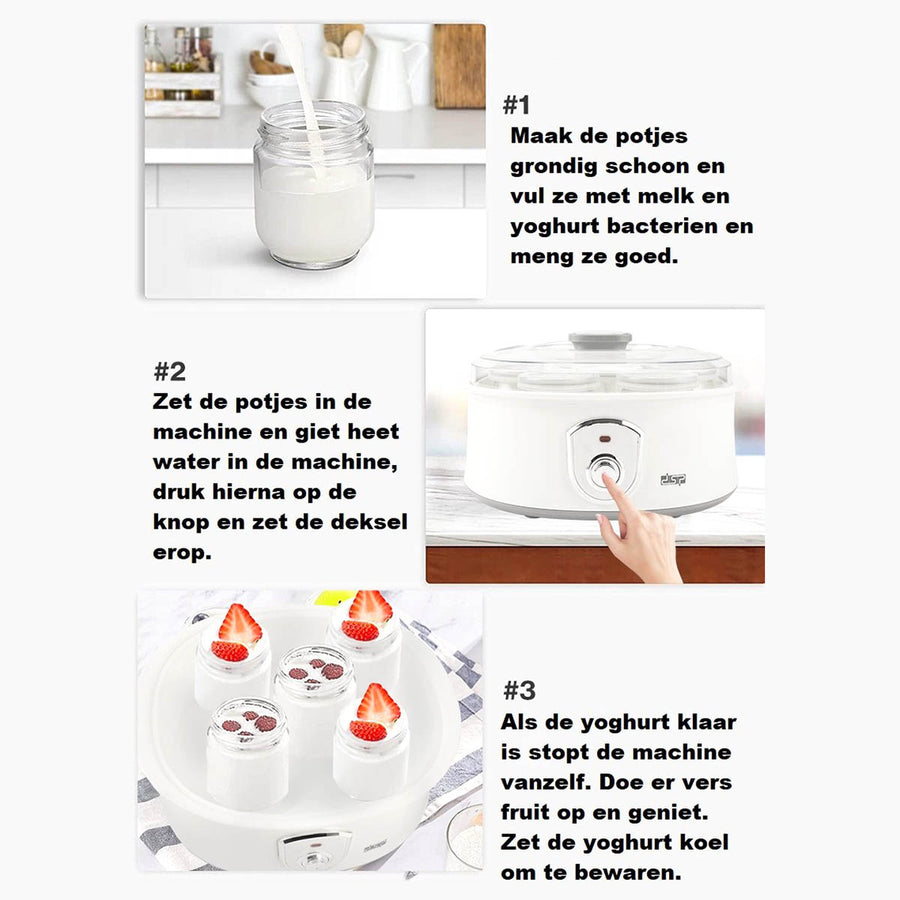 #1
Maak de potjes grondig schoon en vul ze met melk en yoghurt bacterien en meng ze goed.

#2
Zet de potjes in de machine en giet heet water in de machine, druk hierna op de knop en zet de deksel erop.

DSP

#3
Als de yoghurt klaar is stopt de machine vanzelf. Doe er vers fruit op en geniet. Zet de yoghurt koel om te bewaren.