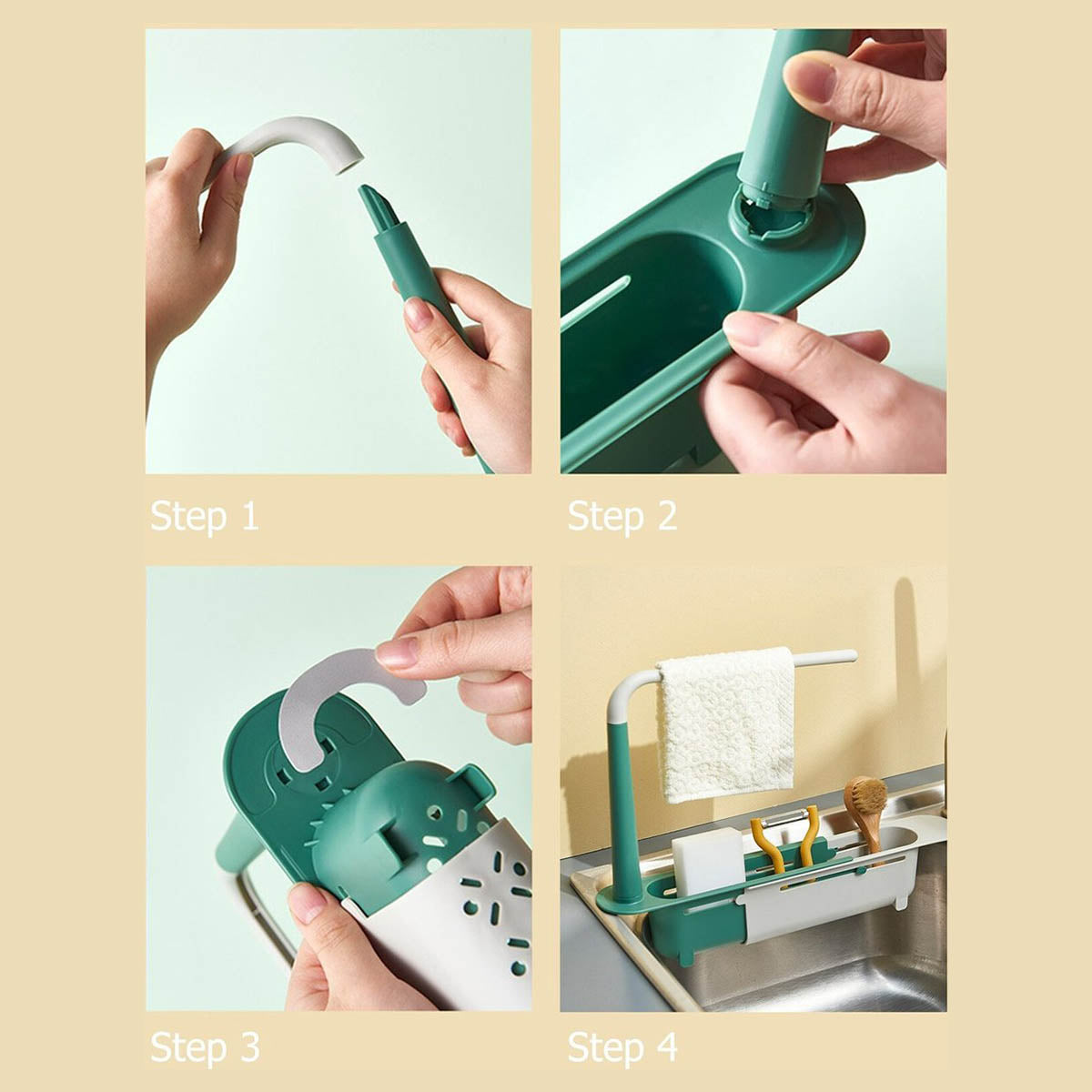 Step 1

Step 2

Step 3

Step 4